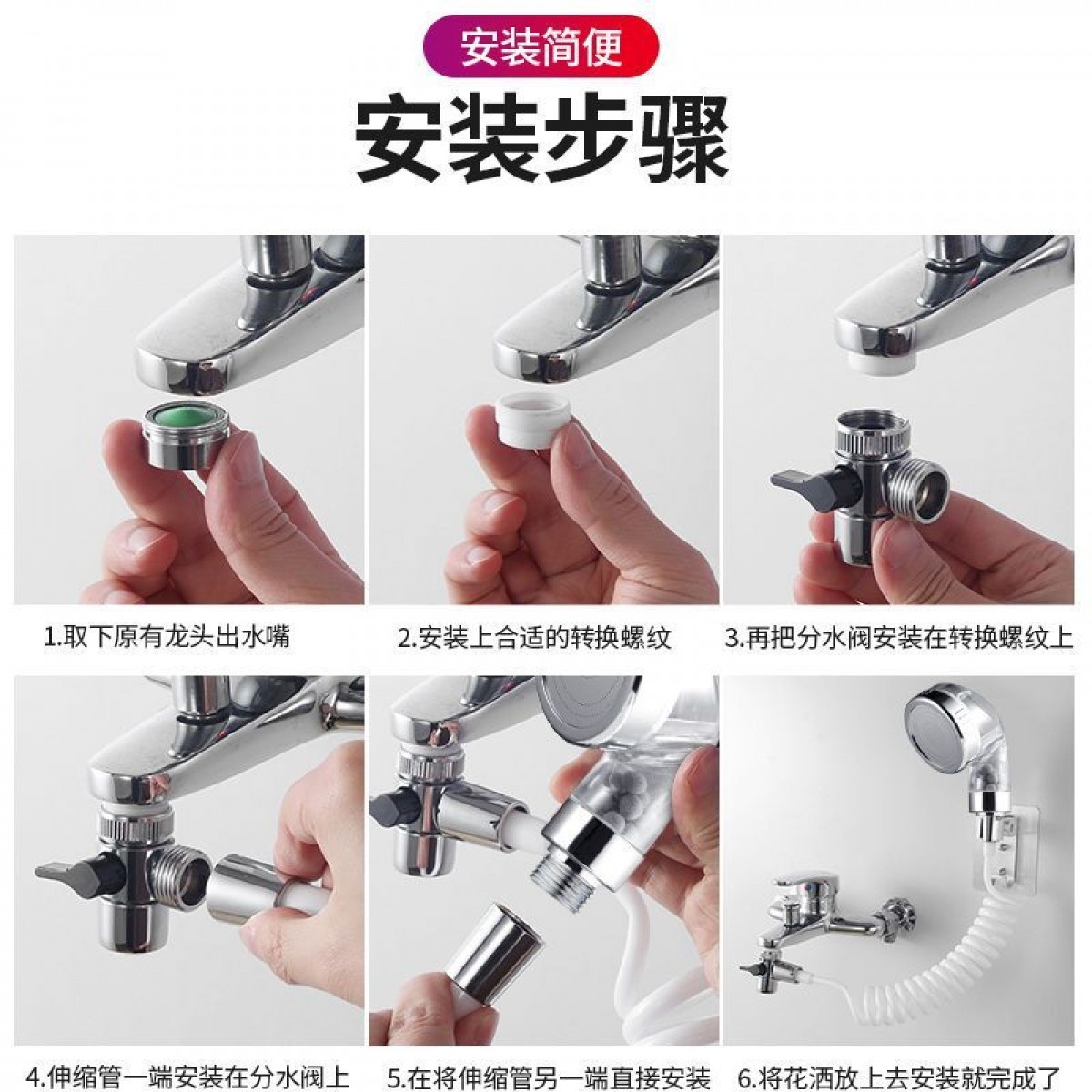 安装简便

安装步骤

1.取下原有龙头出水嘴

2.安装上合适的转换螺纹

3.再把分水阀安装在转换螺纹上

4.伸缩管一端安装在分水阀上

5.在将伸缩管另一端直接安装

6.将花洒放上去安装就完成了