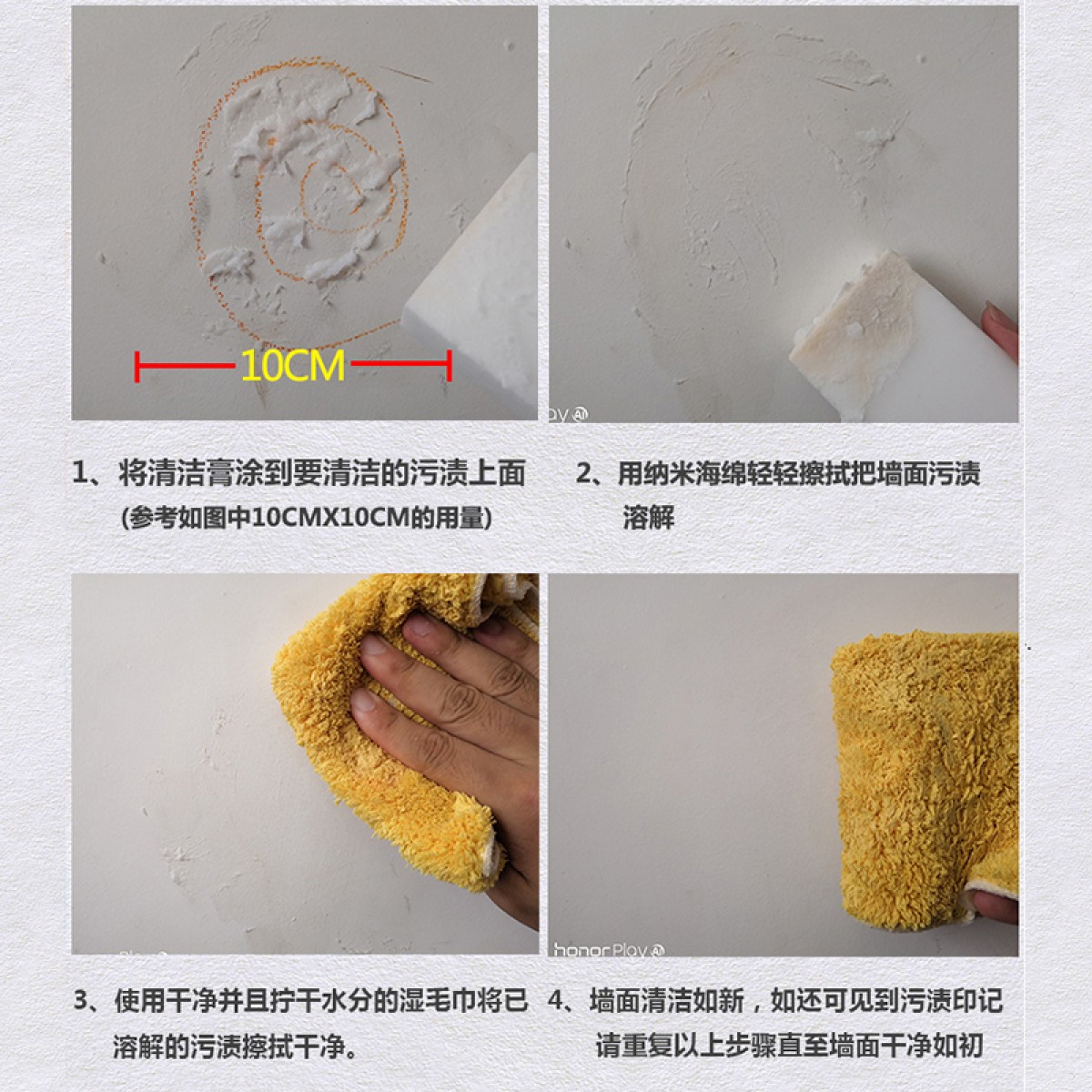 10CM

1、将清洁膏涂到要清洁的污渍上面 (参考如图中10CMX10CM的用量)

2、用纳米海绵轻轻擦拭把墙面污渍溶解

honor Play

3、使用干净并且拧干水分的湿毛巾将已溶解的污渍擦拭干净。

4、墙面清洁如新，如还可见到污渍印记请重复以上步骤直至墙面干净如初