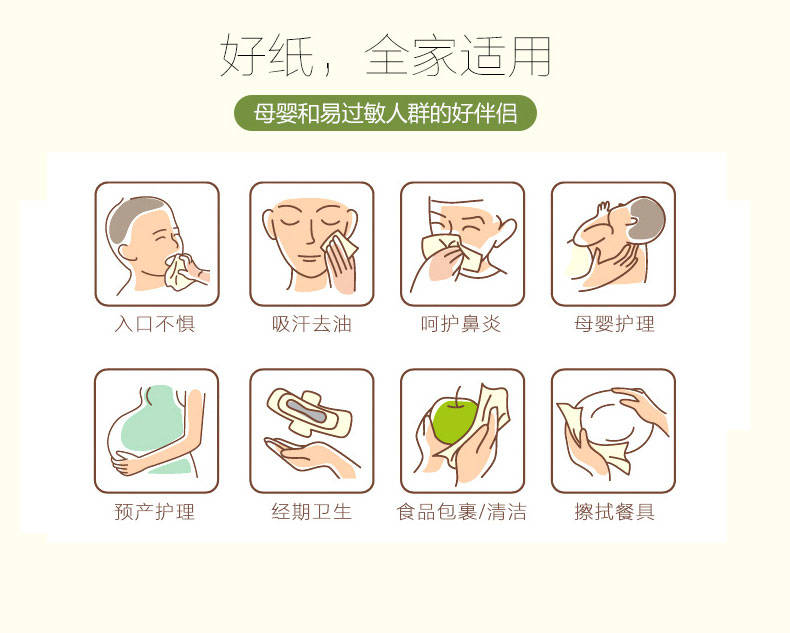 好纸，全家适用

母婴和易过敏人群的好伴侣

入口不惧

吸汗去油

呵护鼻炎

母婴护理

预产护理

经期卫生

食品包裹/清洁

擦拭餐具