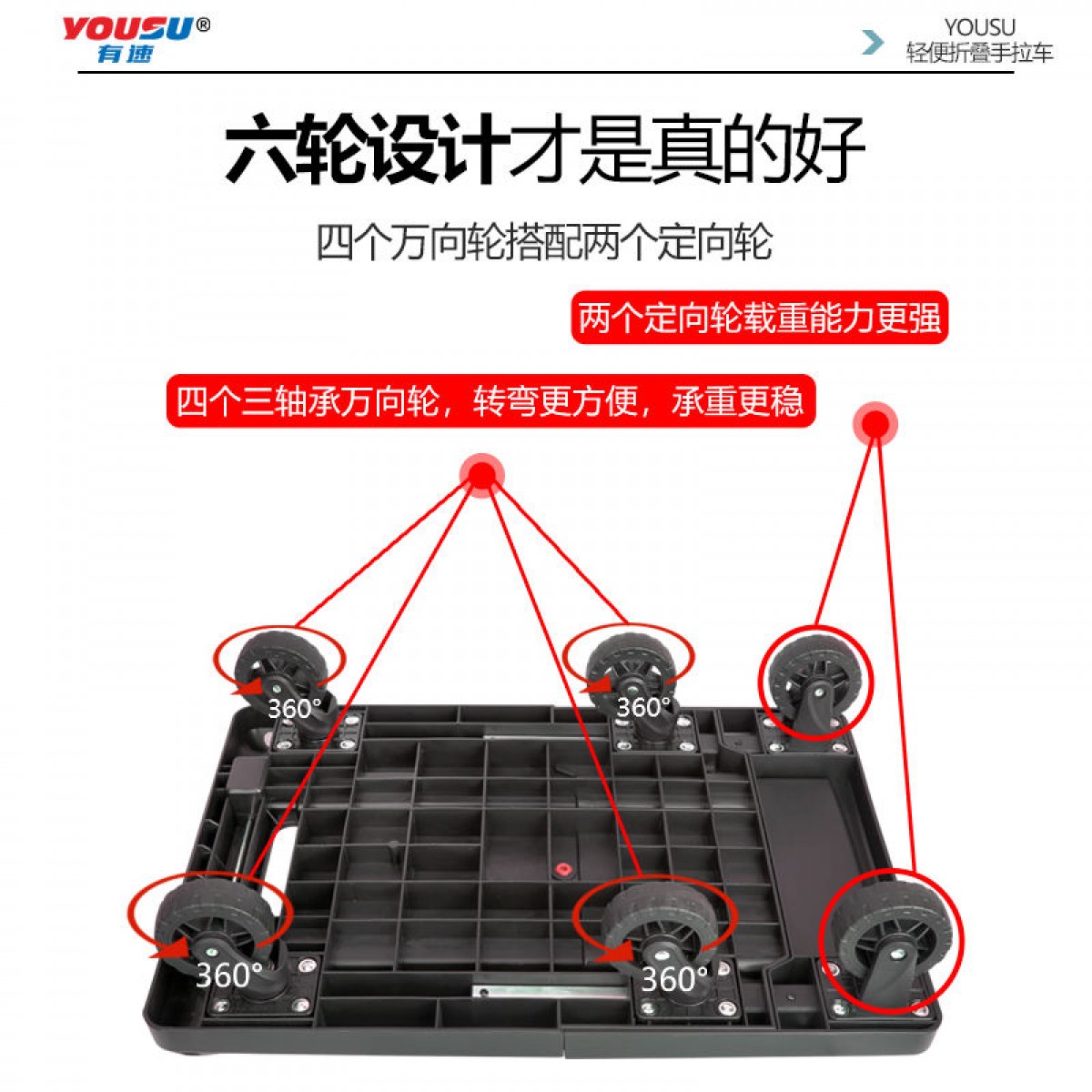 YOUSU®
有速

YOUSU
轻便折叠手拉车

六轮设计才是真的好

四个万向轮搭配两个定向轮

两个定向轮载重能力更强

四个三轴承万向轮，转弯更方便，承重更稳

360°

360°

360°

360°