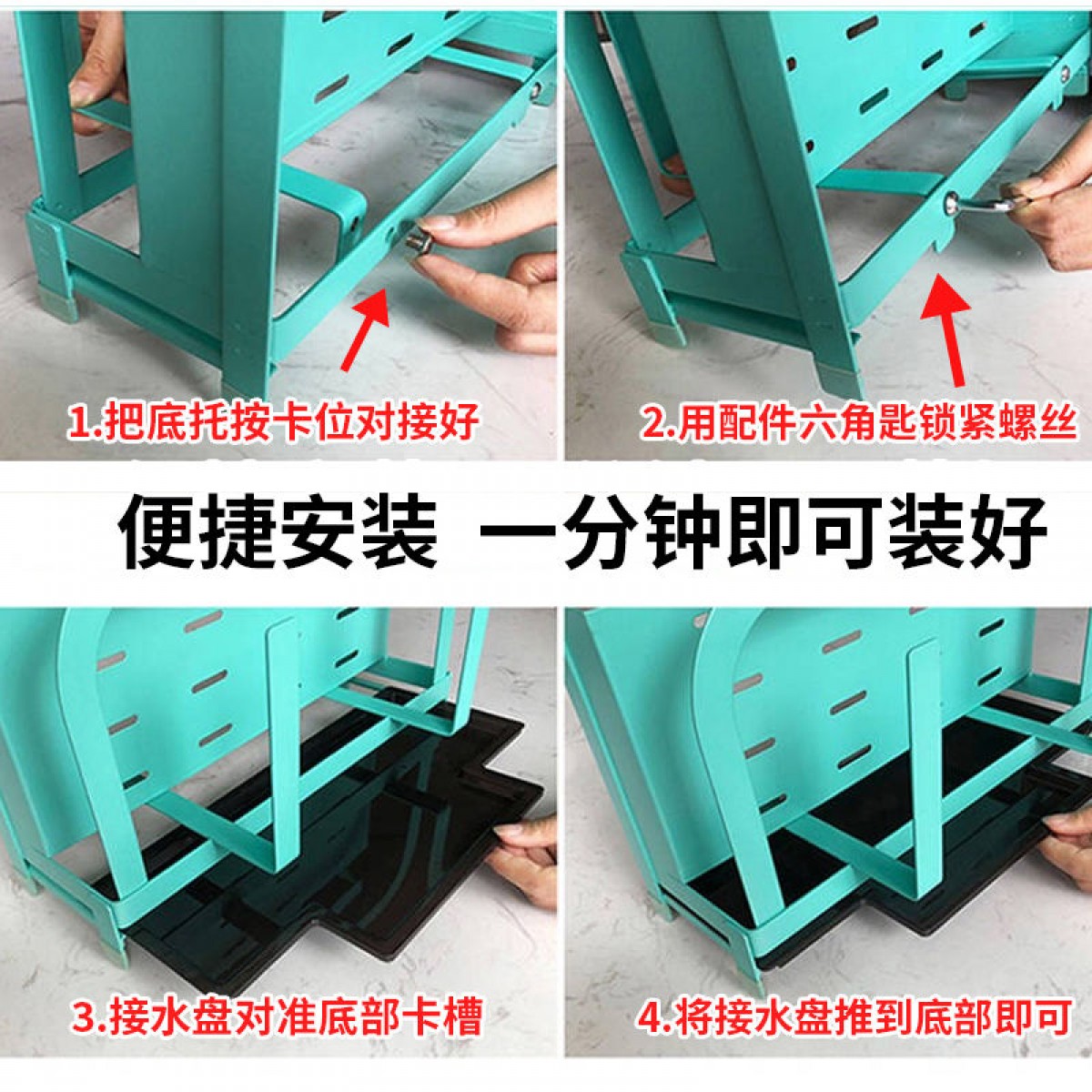 1.把底托按卡位对接好

2.用配件六角匙锁紧螺丝

便捷安装 一分钟即可装好

3.接水盘对准底部卡槽

4.将接水盘推到底部即可