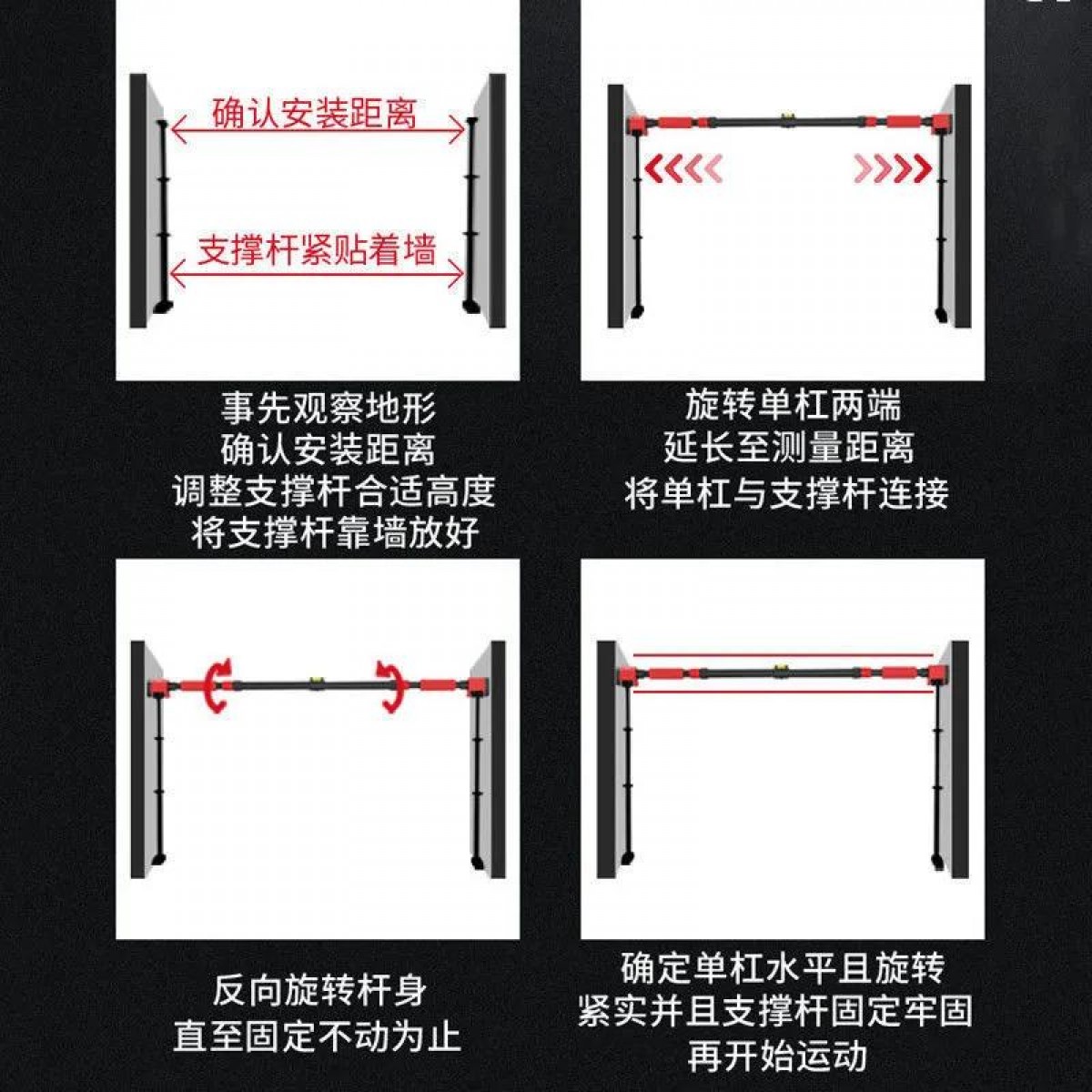 确认安装距离

支撑杆紧贴着墙

事先观察地形
确认安装距离
调整支撑杆合适高度
将支撑杆靠墙放好

旋转单杠两端
延长至测量距离
将单杠与支撑杆连接

反向旋转杆身
直至固定不动为止

确定单杠水平且旋转
紧实并且支撑杆固定牢固
再开始运动