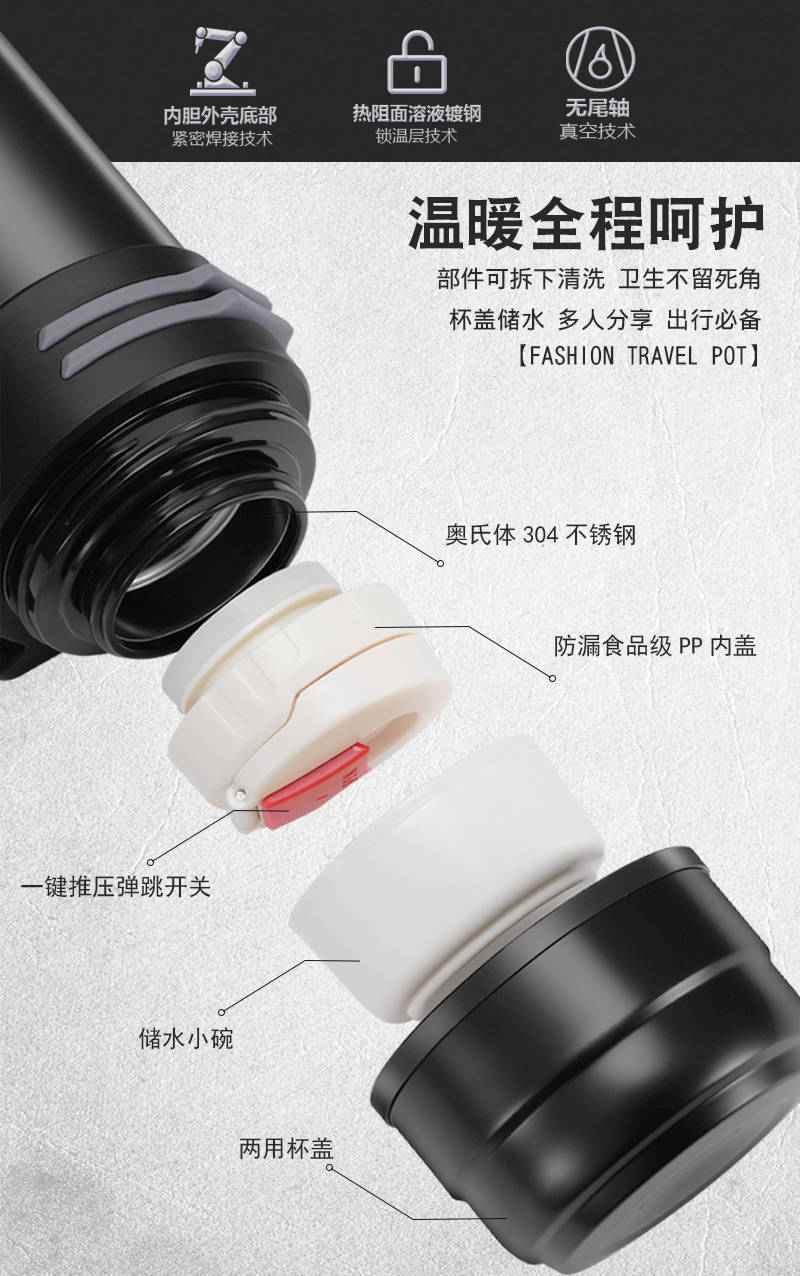 内胆外壳底部
紧密焊接技术

热阻面溶液镀钢
锁温层技术

无尾轴
真空技术

温暖全程呵护

部件可拆下清洗 卫生不留死角

杯盖储水 多人分享 出行必备

【FASHION TRAVEL POT】

奥氏体 304 不锈钢

防漏食品级 PP 内盖

一键推压弹跳开关

储水小碗

两用杯盖