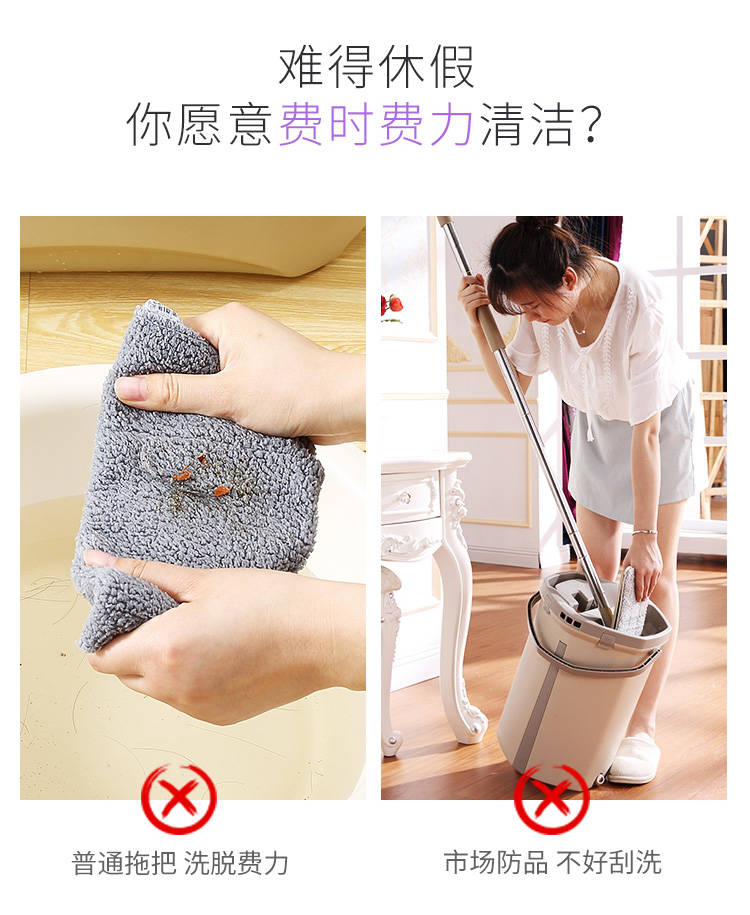 难得休假
你愿意费时费力清洁？

普通拖把 洗脱费力

市场防品 不好刮洗