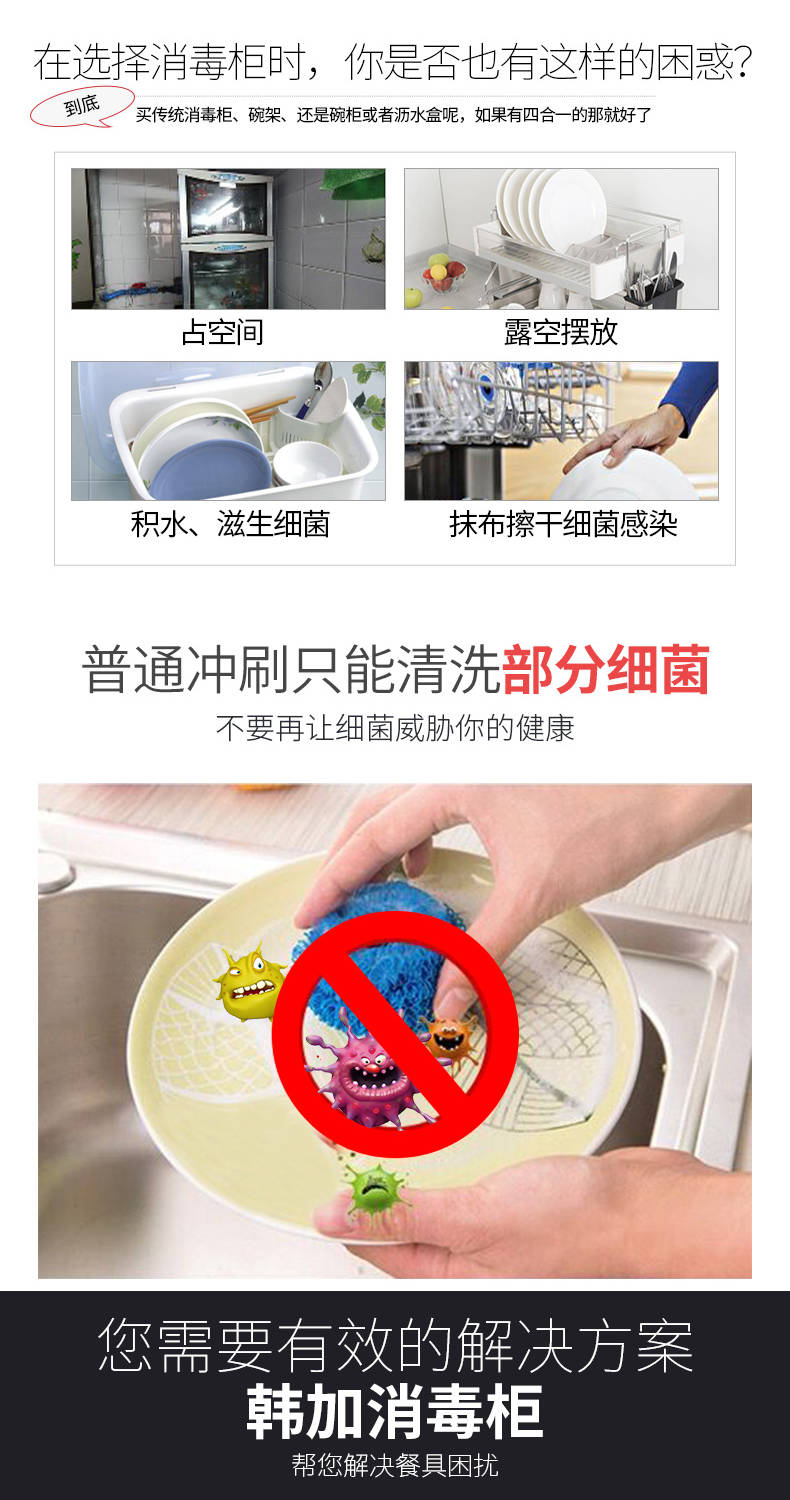 在选择消毒柜时，你是否也有这样的困惑?

到底

买传统消毒柜、碗架、还是碗柜或者沥水盒呢，如果有四合一的那就好了

占空间

露空摆放

积水、滋生细菌

抹布擦干细菌感染

普通冲刷只能清洗部分细菌

不要再让细菌威胁你的健康

您需要有效的解决方案

韩加消毒柜

帮您解决餐具困扰