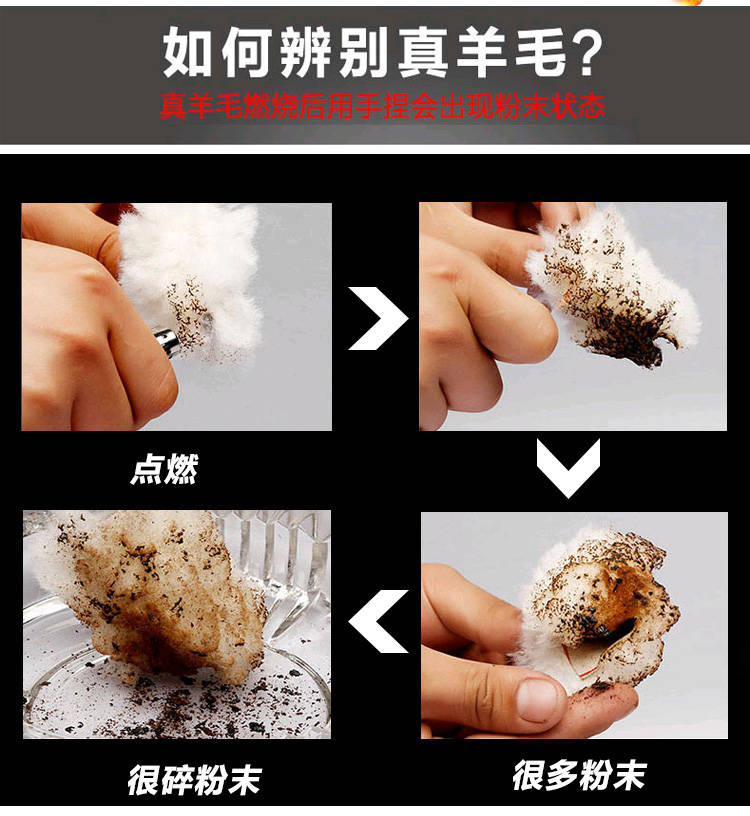 如何辨别真羊毛?

真羊毛燃烧后用手捏会出现粉末状态

点燃

很多粉末

很碎粉末