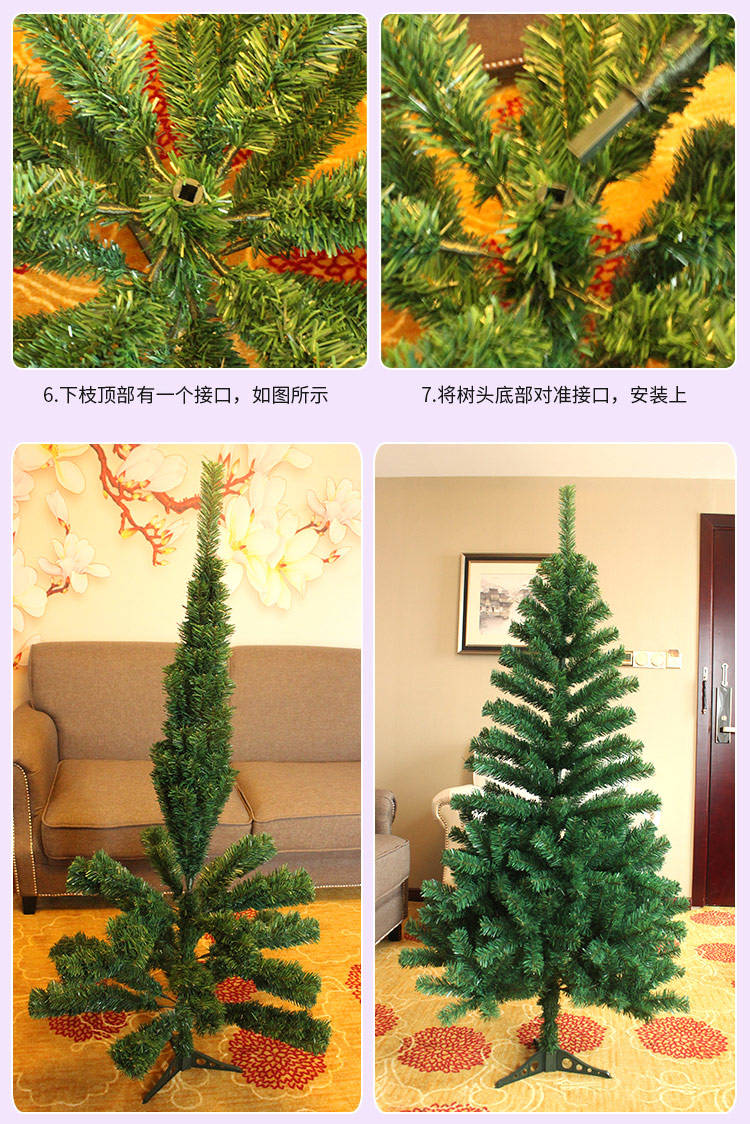 6.下枝顶部有一个接口，如图所示

7.将树头底部对准接口，安装上