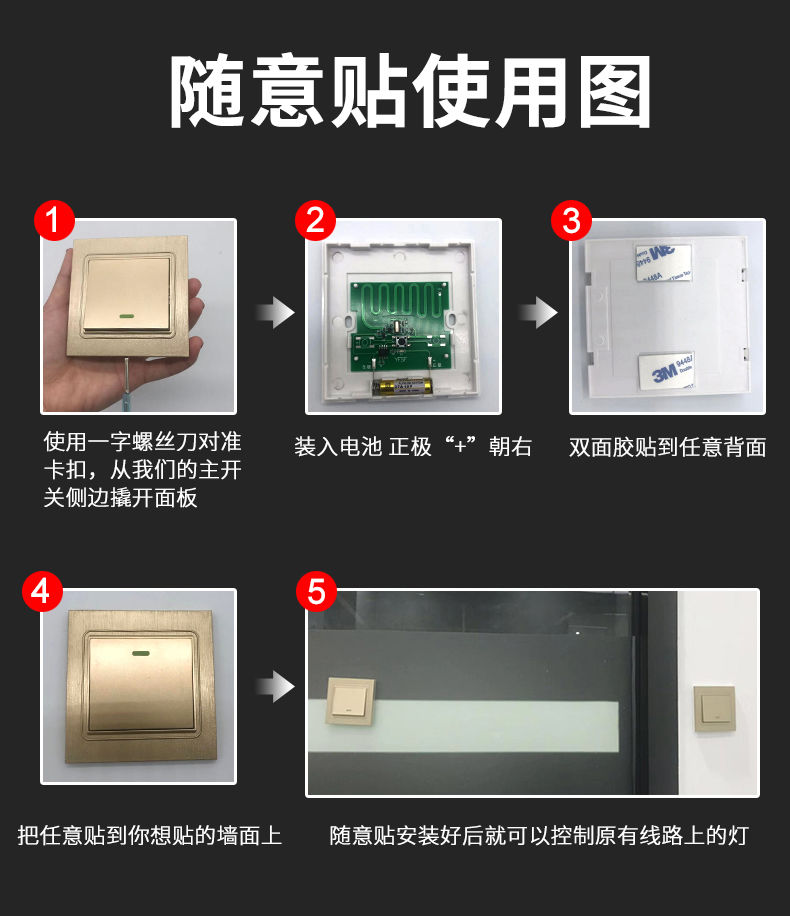 随意贴使用图

1

使用一字螺丝刀对准卡扣，从我们的主开关侧边撬开面板

2

装入电池 正极“+”朝右

3

3M 9448A

3M 9448A

双面胶贴到任意背面

4

把任意贴到你想贴的墙面上

5

随意贴安装好后就可以控制原有线路上的灯