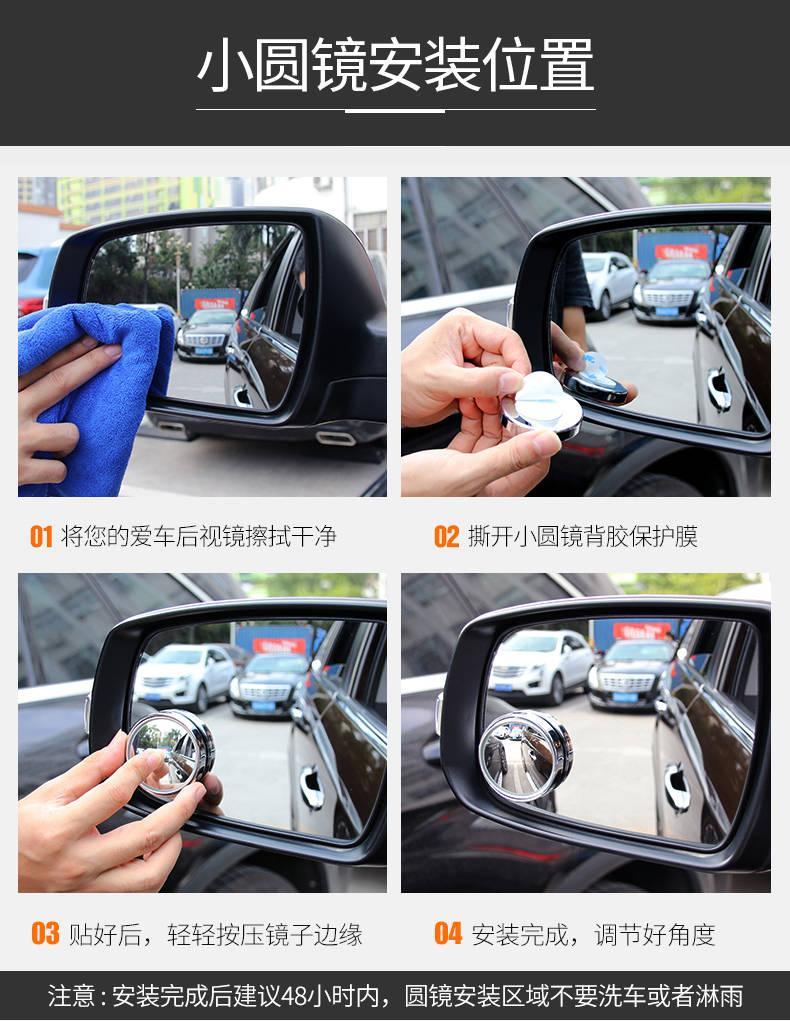 小圆镜安装位置

01 将您的爱车后视镜擦拭干净

02 撕开小圆镜背胶保护膜

03 贴好后，轻轻按压镜子边缘

04 安装完成，调节好角度

注意：安装完成后建议48小时内，圆镜安装区域不要洗车或者淋雨