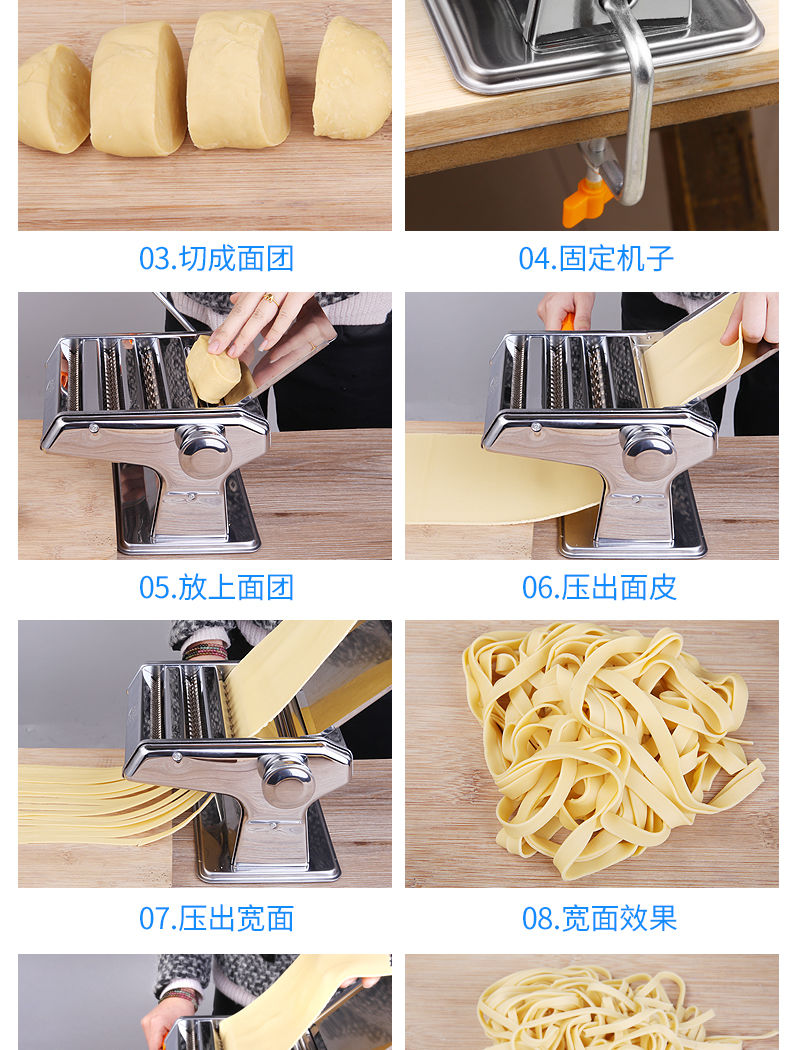 03.切成面团

04.固定机子

05.放上面团

06.压出面皮

07.压出宽面

08.宽面效果