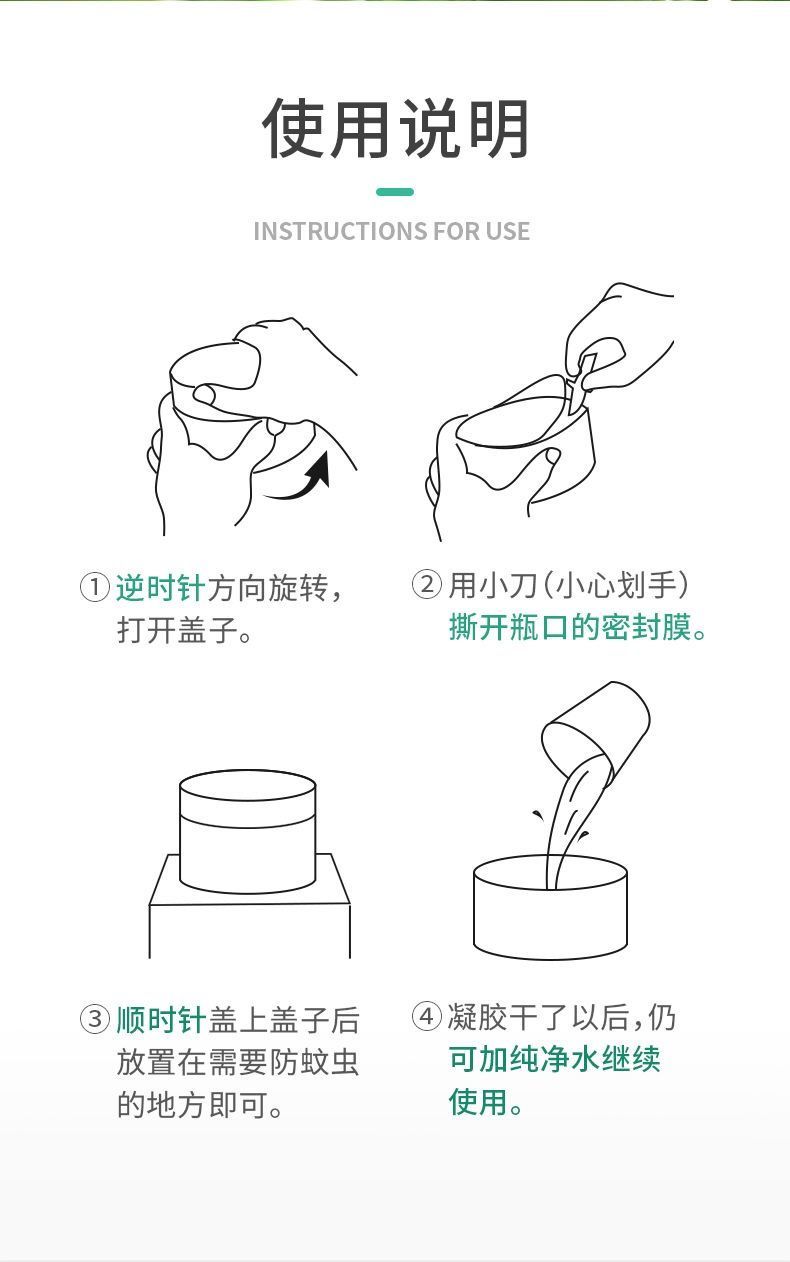 使用说明

INSTRUCTIONS FOR USE

① 逆时针方向旋转，打开盖子。

② 用小刀（小心划手）撕开瓶口的密封膜。

③ 顺时针盖上盖子后放置在需要防蚊虫的地方即可。

④ 凝胶干了以后，仍可加纯净水继续使用。