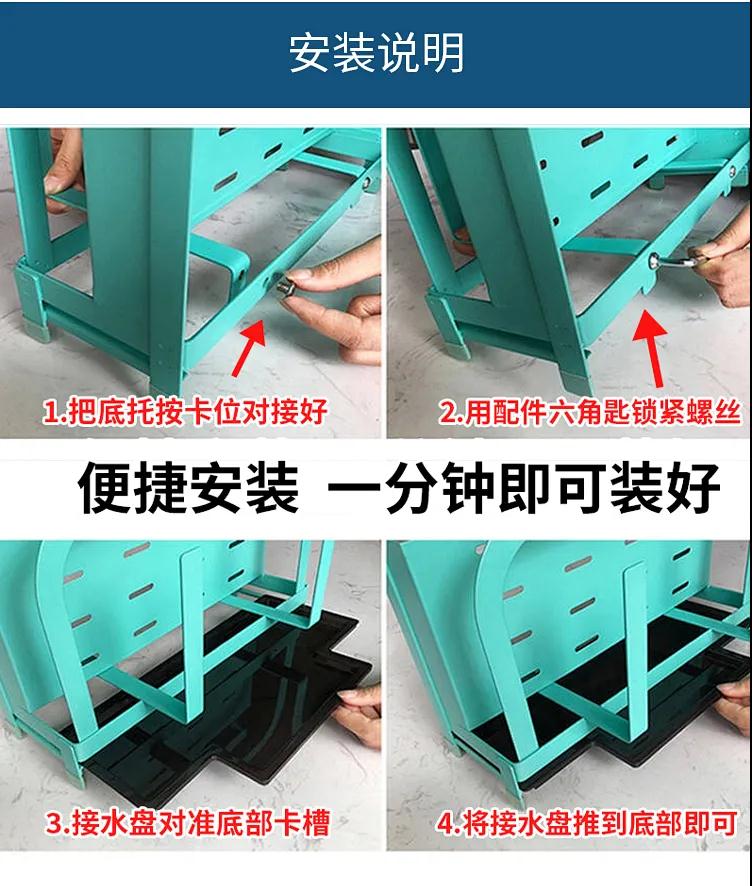 安装说明

1.把底托按卡位对接好

2.用配件六角匙锁紧螺丝

便捷安装 一分钟即可装好

3.接水盘对准底部卡槽

4.将接水盘推到底部即可