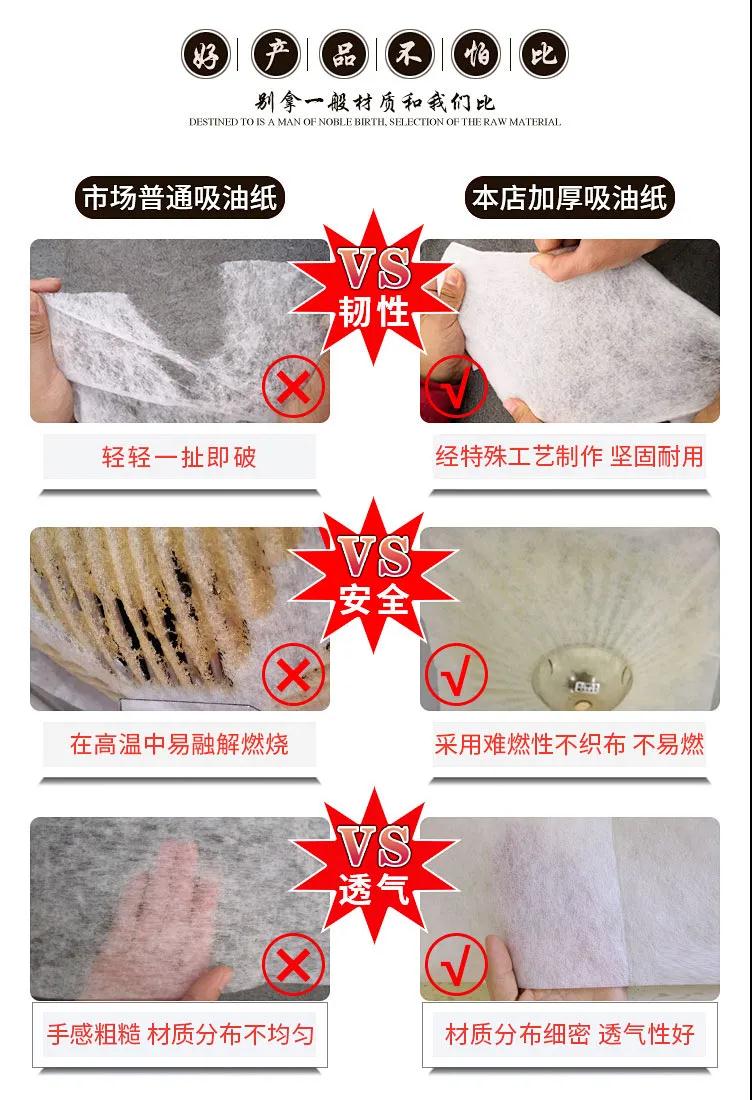 好 产 品 不 怕 比

别拿一般材质和我们比
DESTINED TO IS A MAN OF NOBLE BIRTH, SELECTION OF THE RAW MATERIAL

市场普通吸油纸

本店加厚吸油纸

VS
韧性

×

√

轻轻一扯即破

经特殊工艺制作 坚固耐用

VS
安全

×

√

在高温中易融解燃烧

采用难燃性不织布 不易燃

VS
透气

×

√

手感粗糙 材质分布不均匀

材质分布细密 透气性好