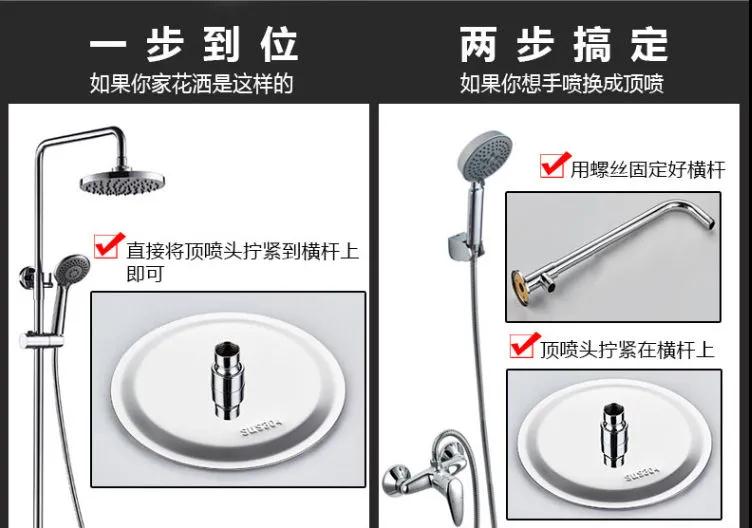 一步到位
如果你家花洒是这样的

直接将顶喷头拧紧到横杆上即可

SUS304

两步搞定
如果你想手喷换成顶喷

用螺丝固定好横杆

顶喷头拧紧在横杆上

SUS304