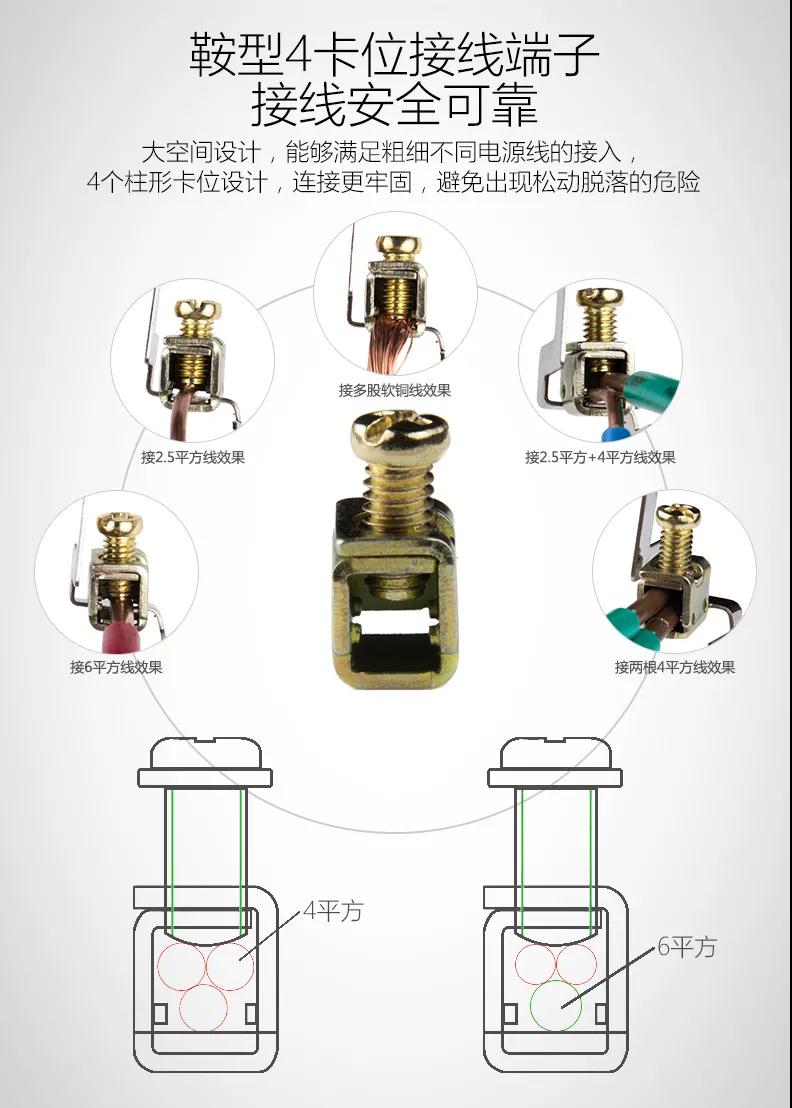 鞍型4卡位接线端子
接线安全可靠

大空间设计，能够满足粗细不同电源线的接入，
4个柱形卡位设计，连接更牢固，避免出现松动脱落的危险

接多股软铜线效果

接2.5平方线效果

接2.5平方+4平方线效果

接6平方线效果

接两根4平方线效果

4平方

6平方