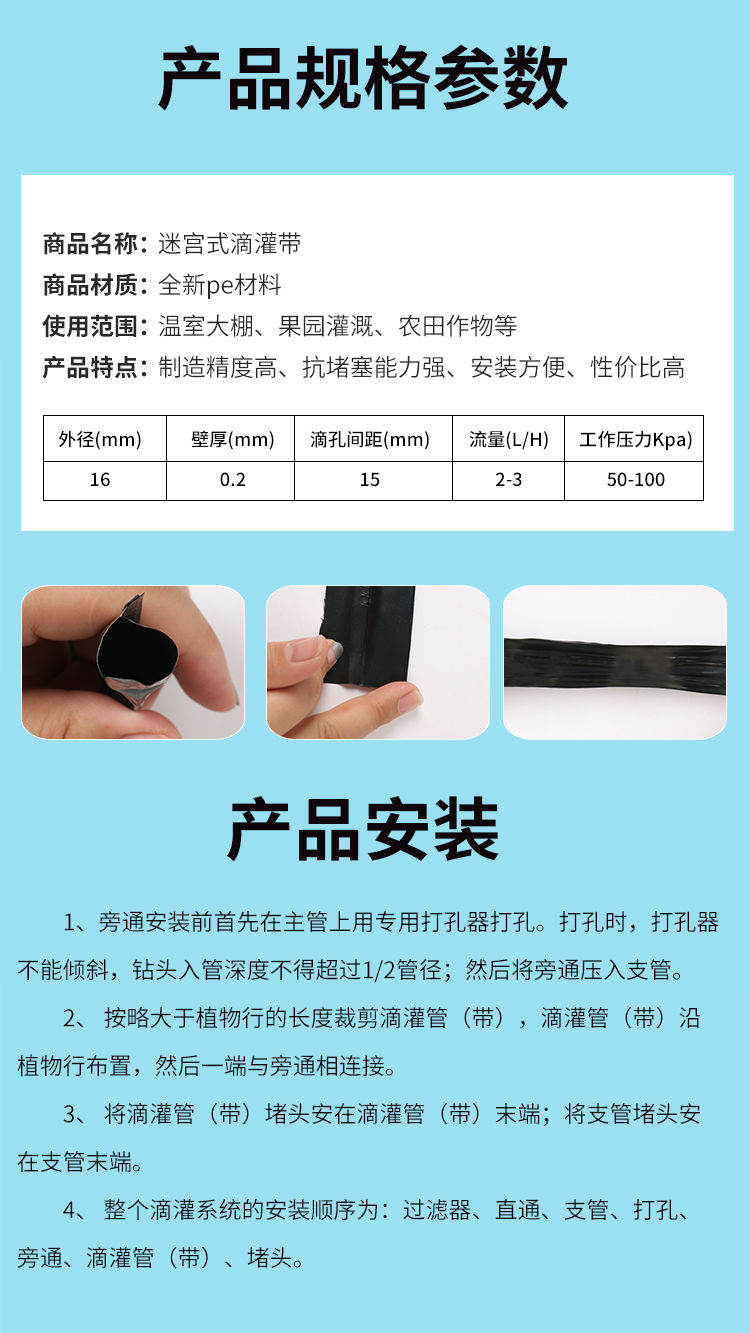 产品规格参数

商品名称：迷宫式滴灌带
商品材质：全新pe材料
使用范围：温室大棚、果园灌溉、农田作物等
产品特点：制造精度高、抗堵塞能力强、安装方便、性价比高

| 外径(mm) | 壁厚(mm) | 滴孔间距(mm) | 流量(L/H) | 工作压力Kpa) |
|---|---|---|---|---|
| 16 | 0.2 | 15 | 2-3 | 50-100 |

产品安装

1、旁通安装前首先在主管上用专用打孔器打孔。打孔时，打孔器不能倾斜，钻头入管深度不得超过1/2管径；然后将旁通压入支管。

2、 按略大于植物行的长度裁剪滴灌管（带），滴灌管（带）沿植物行布置，然后一端与旁通相连接。

3、 将滴灌管（带）堵头安在滴灌管（带）末端；将支管堵头安在支管末端。

4、 整个滴灌系统的安装顺序为：过滤器、直通、支管、打孔、旁通、滴灌管（带）、堵头。