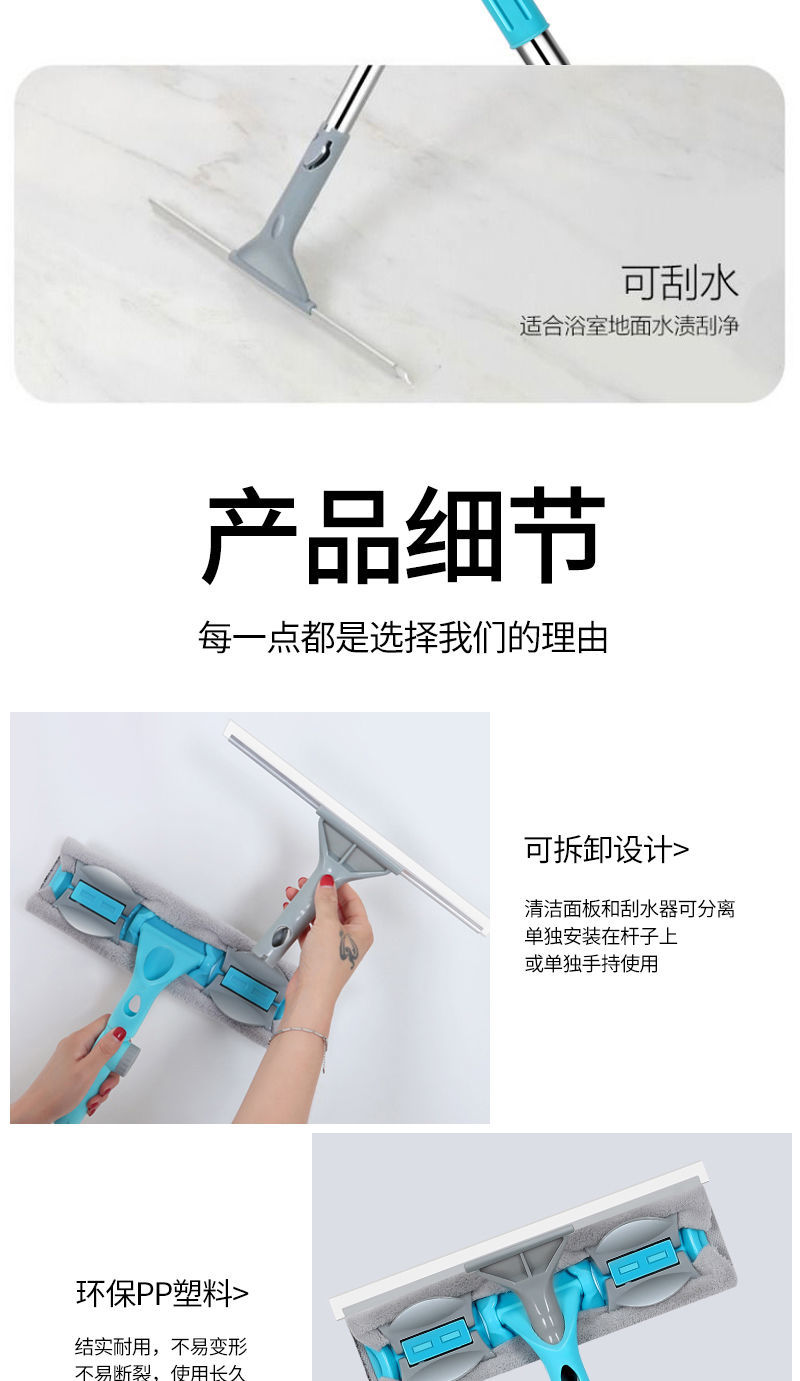 可刮水
适合浴室地面水渍刮净

产品细节
每一点都是选择我们的理由

可拆卸设计>
清洁面板和刮水器可分离
单独安装在杆子上
或单独手持使用

环保PP塑料>
结实耐用，不易变形
不易断裂，使用长久