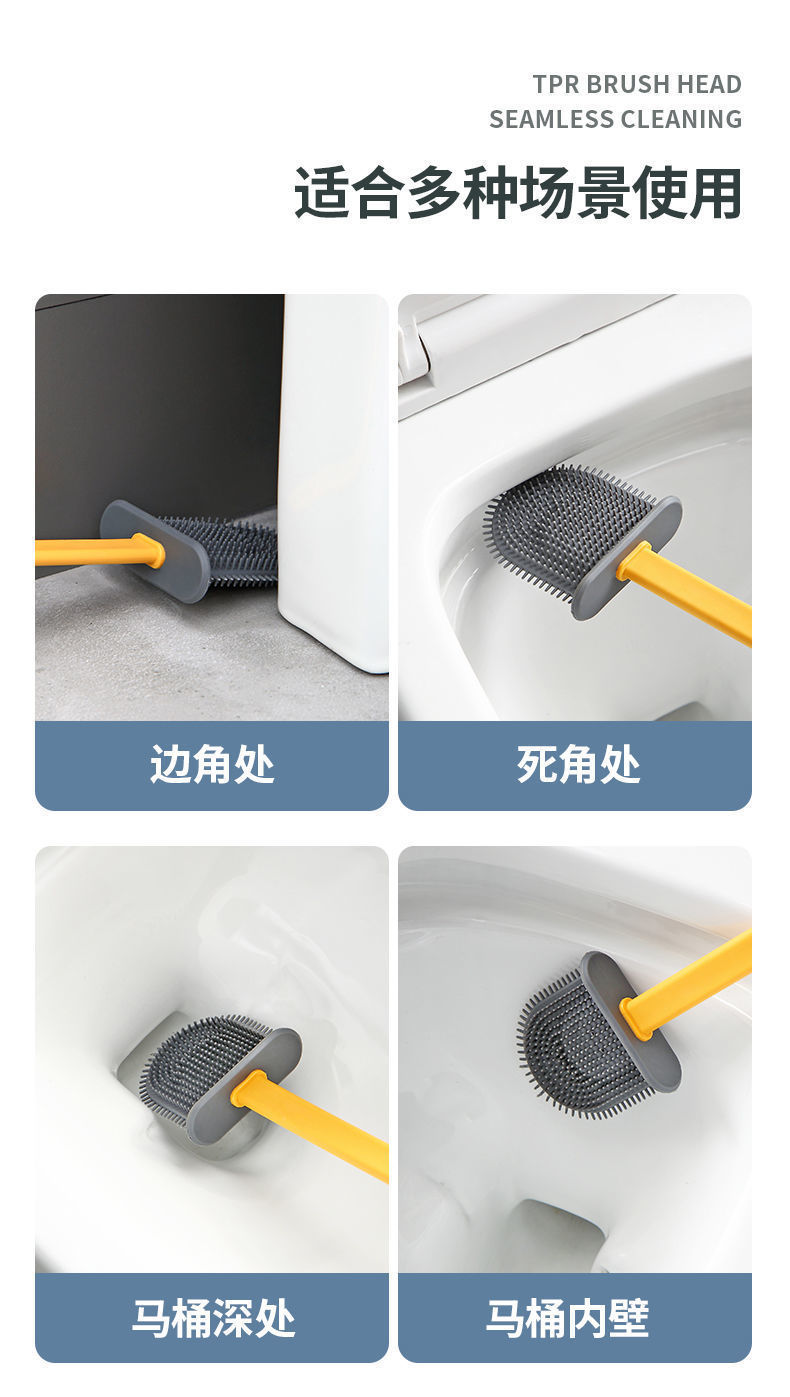 TPR BRUSH HEAD
SEAMLESS CLEANING

适合多种场景使用

边角处

死角处

马桶深处

马桶内壁