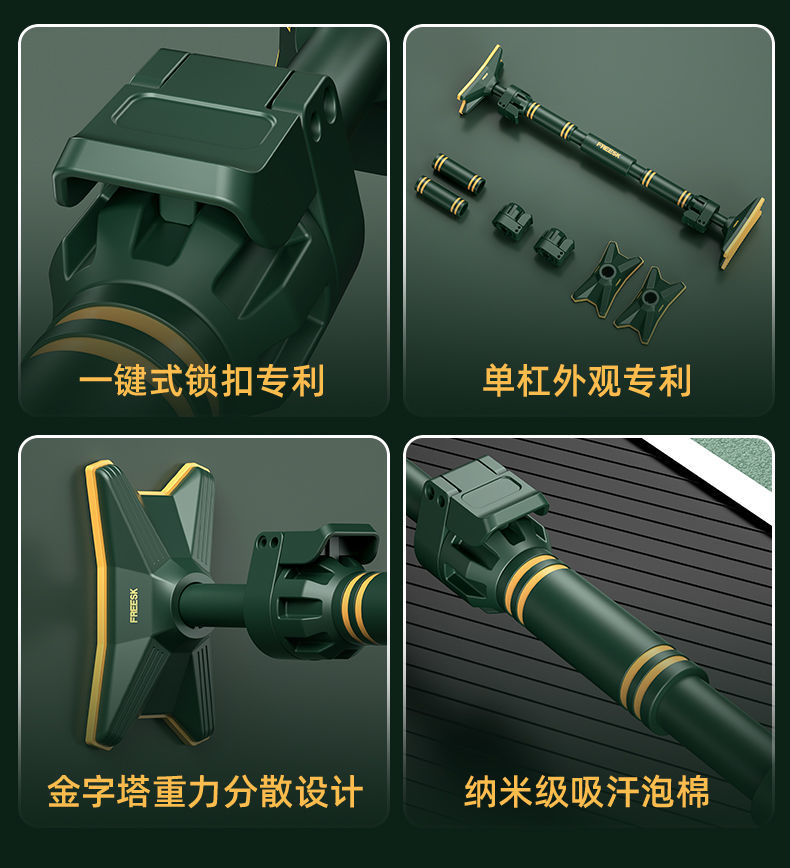 一键式锁扣专利

FREESK

单杠外观专利

FREESK

金字塔重力分散设计

纳米级吸汗泡棉