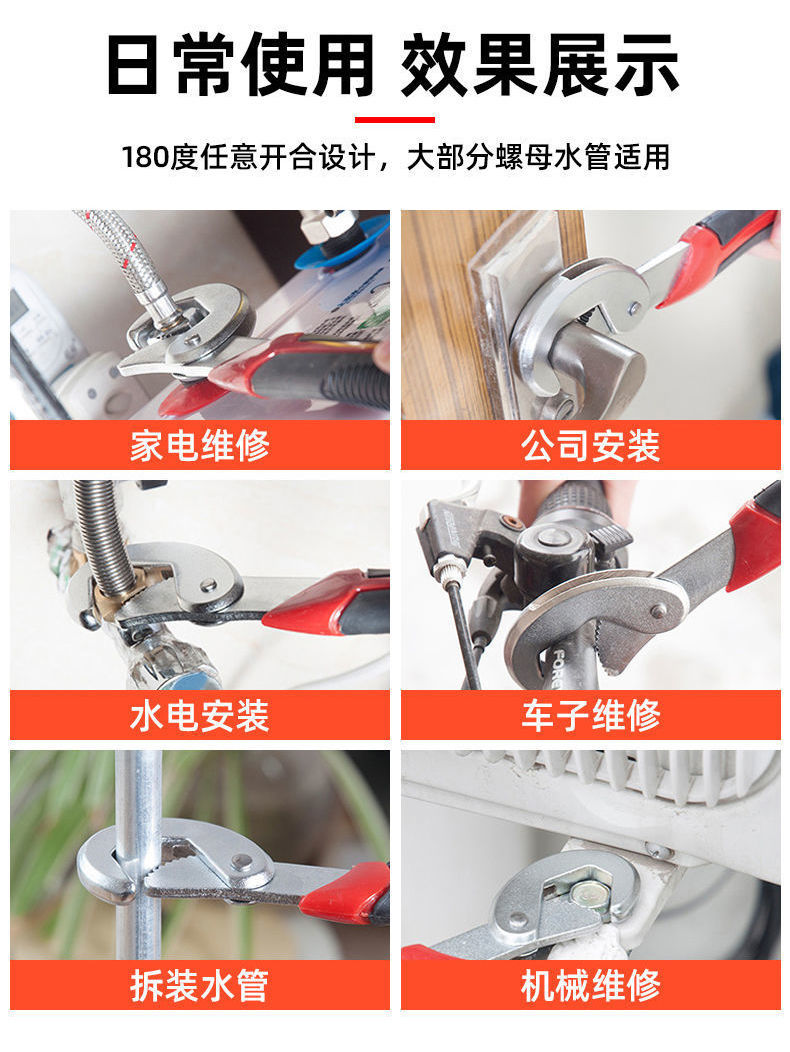 日常使用 效果展示

180度任意开合设计，大部分螺母水管适用

家电维修

公司安装

水电安装

车子维修

拆装水管

机械维修