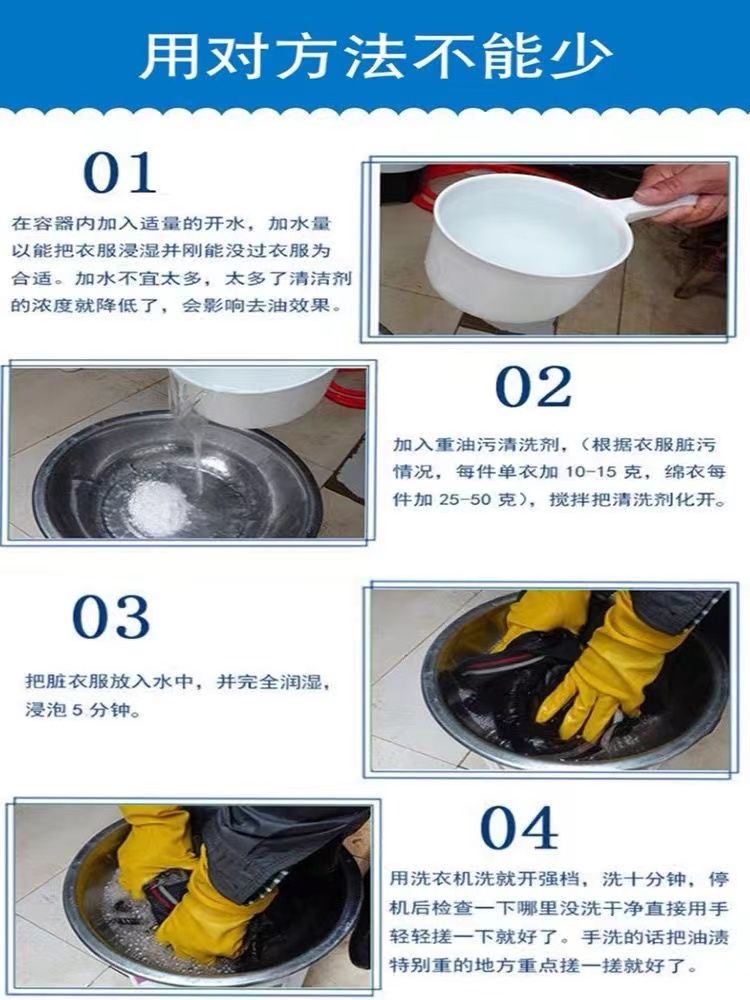 用对方法不能少

01

在容器内加入适量的开水，加水量以能把衣服浸湿并刚能没过衣服为合适。加水不宜太多，太多了清洁剂的浓度就降低了，会影响去油效果。

02

加入重油污清洗剂，（根据衣服脏污情况，每件单衣加 10-15 克，绵衣每件加 25-50 克），搅拌把清洗剂化开。

03

把脏衣服放入水中，并完全润湿，浸泡 5 分钟。

04

用洗衣机洗就开强档，洗十分钟，停机后检查一下哪里没洗干净直接用手轻轻搓一下就好了。手洗的话把油渍特别重的地方重点搓一搓就好了。